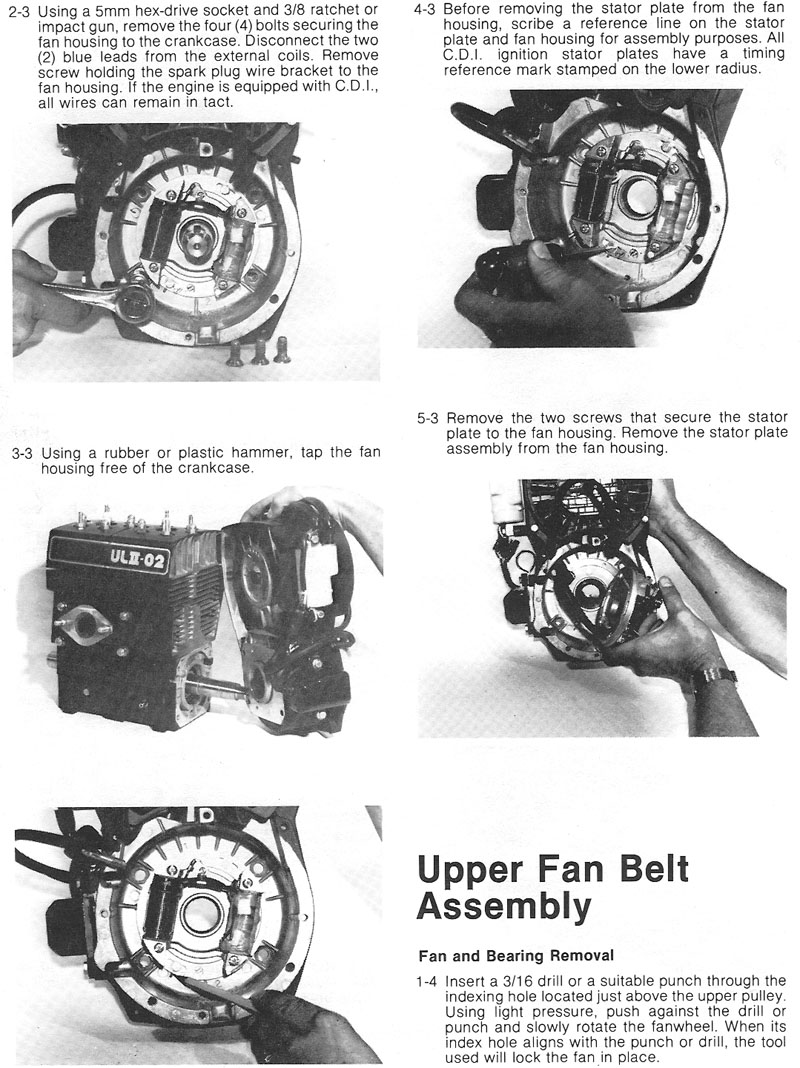 2-3 Using a 5mm hex-drive socket and 3/8 ratchet or impact gun, remove the four (4) bolts securing the fan housing to the crankcase. Disconnect the two (2) blue leads from the external coils. Remove screw holding the spark plug wire bracket to the fan housing. If the engine is equipped with C.D.I., all wires can remain in tact.

3-3 Using a rubber or plastic hammer, tap the fan housing free of the crankcase.

ULII-02

4-3 Before removing the stator plate from the fan housing, scribe a reference line on the stator plate and fan housing for assembly purposes. All C.D.I. ignition stator plates have a timing reference mark stamped on the lower radius.

5-3 Remove the two screws that secure the stator plate to the fan housing. Remove the stator plate assembly from the fan housing.

Upper Fan Belt Assembly

Fan and Bearing Removal

1-4 Insert a 3/16 drill or a suitable punch through the indexing hole located just above the upper pulley. Using light pressure, push against the drill or punch and slowly rotate the fanwheel. When its index hole aligns with the punch or drill, the tool used will lock the fan in place.