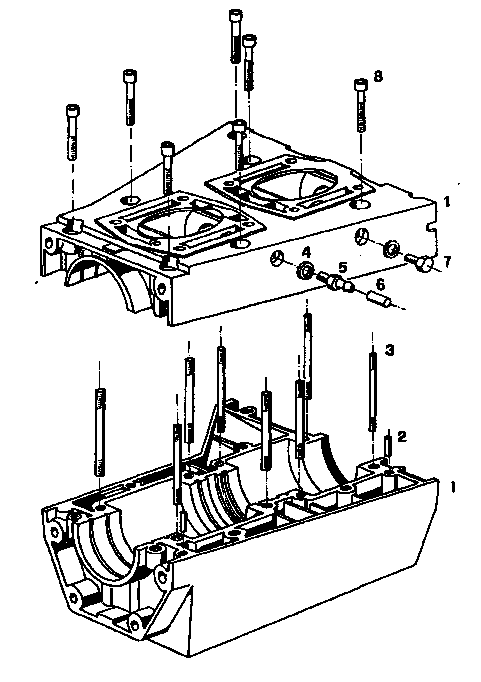 8
1
4
5
7
6
3
2
1