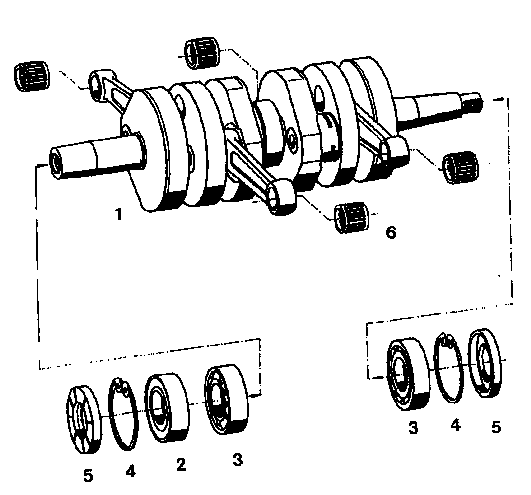 1
6
3 4 5
5 4 2 3